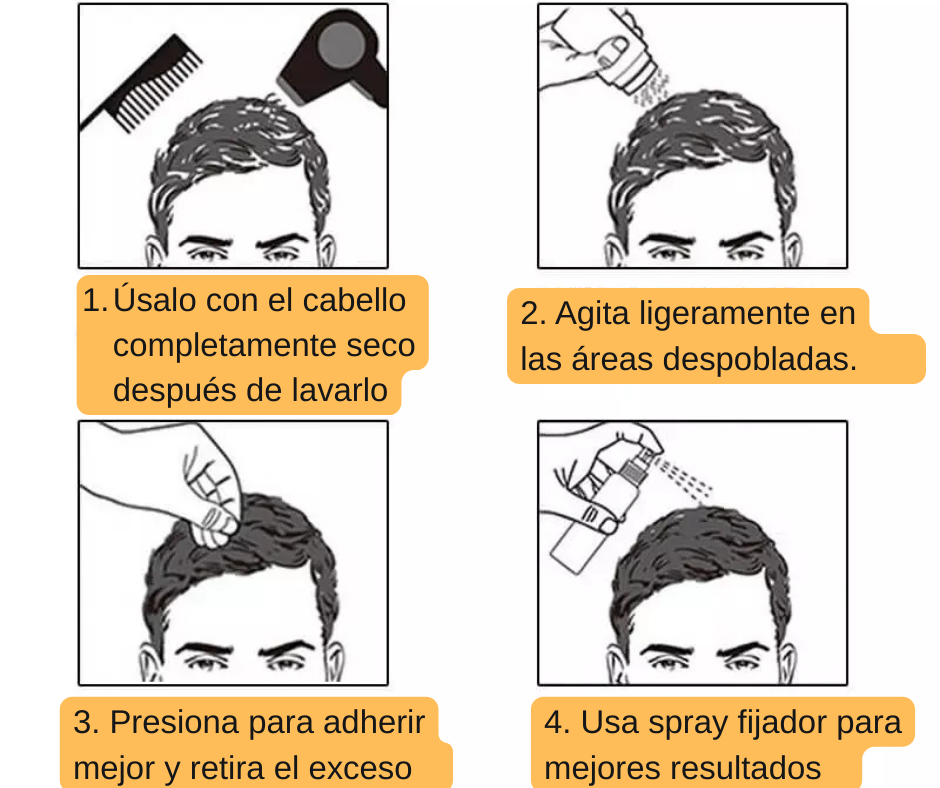 1. Úsalo con el cabello completamente seco después de lavarlo

2. Agita ligeramente en las áreas despobladas.

3. Presiona para adherir mejor y retira el exceso

4. Usa spray fijador para mejores resultados